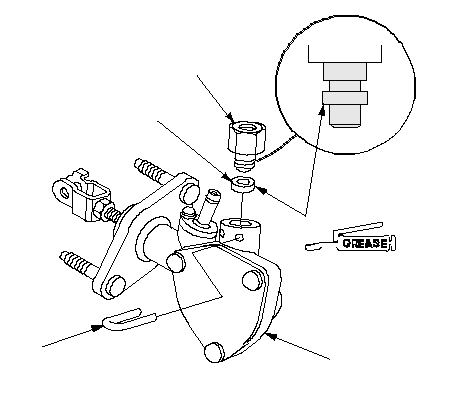 GREASE