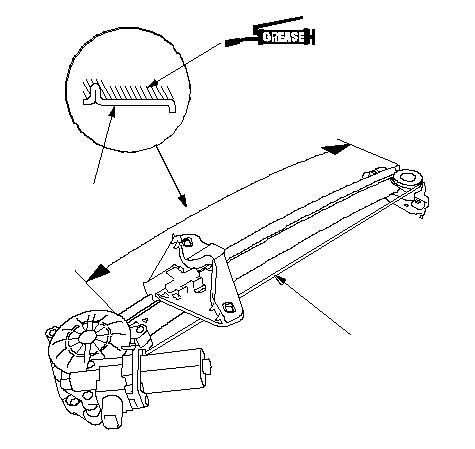 GREASE