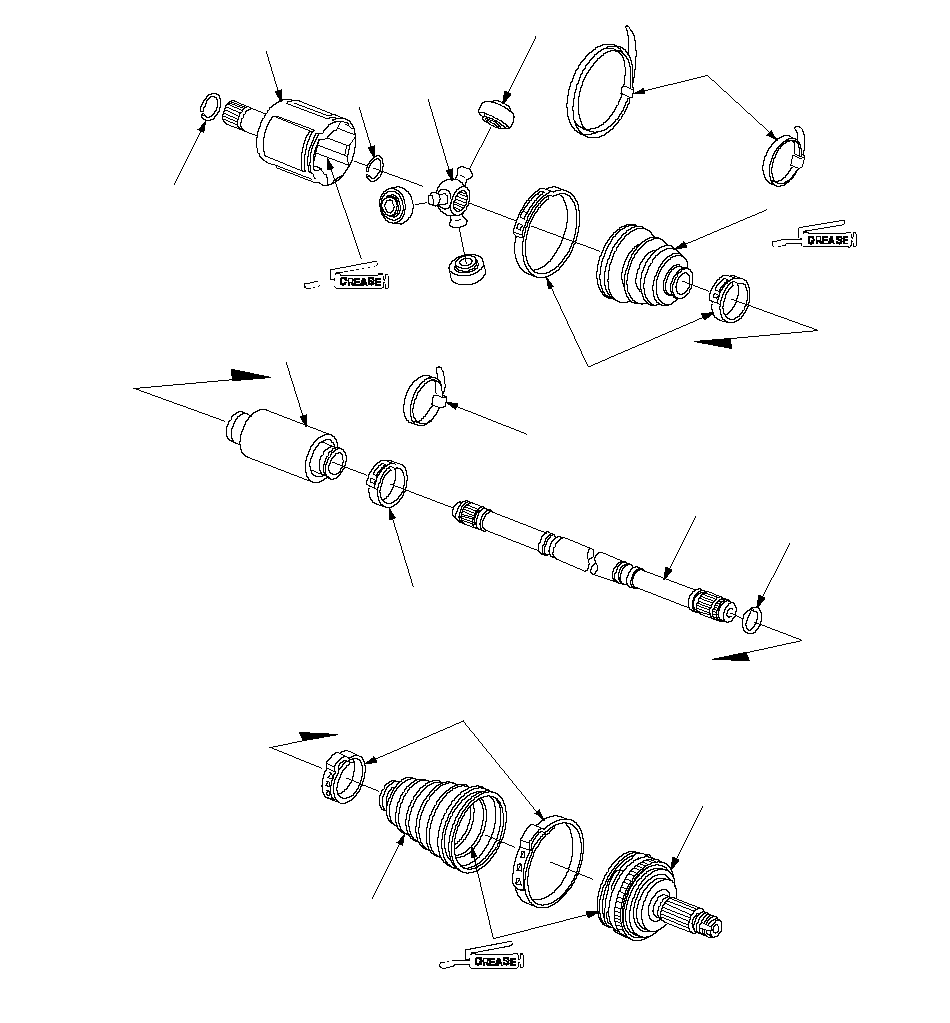 GREASE

GREASE

GREASE