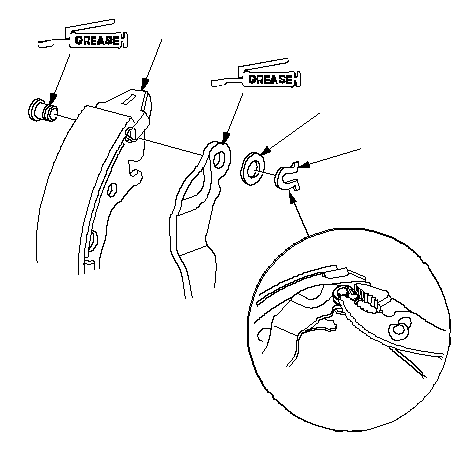 GREASE

GREASE