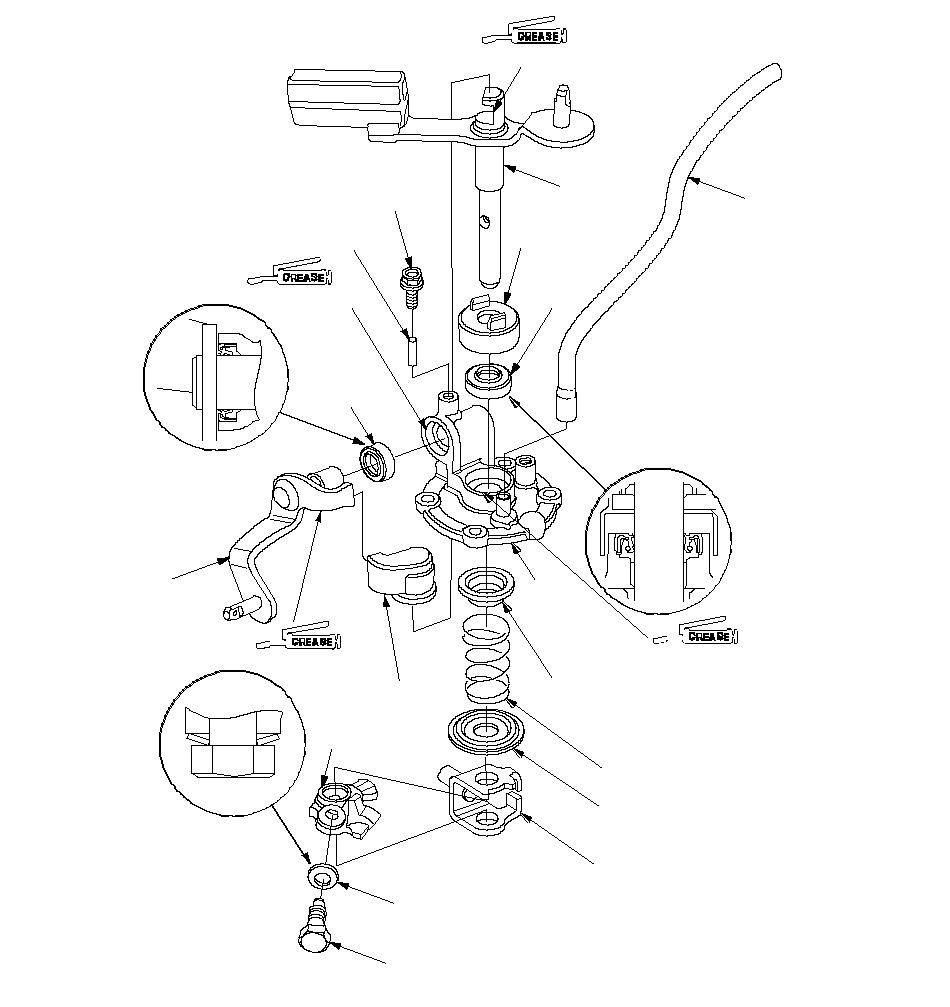 GREASE

GREASE

GREASE

GREASE