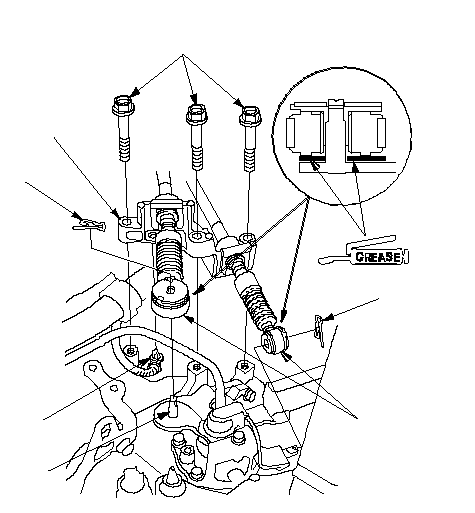 GREASE