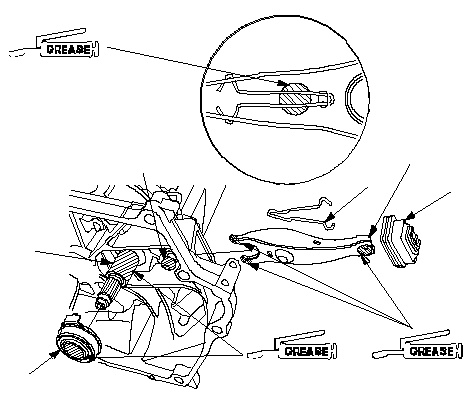 GREASE

GREASE

GREASE