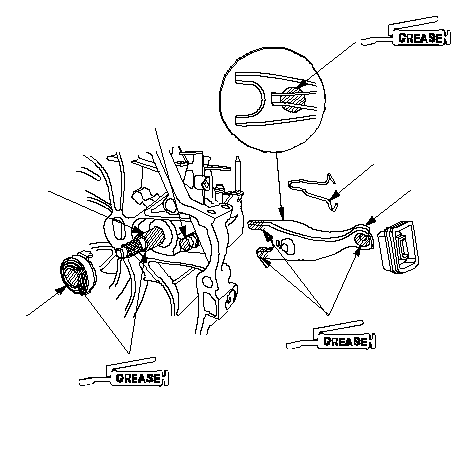 GREASE

GREASE

GREASE