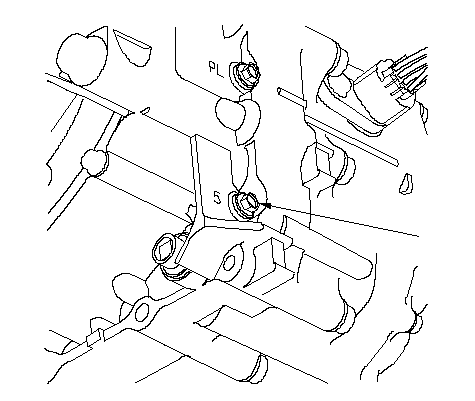 PL

5