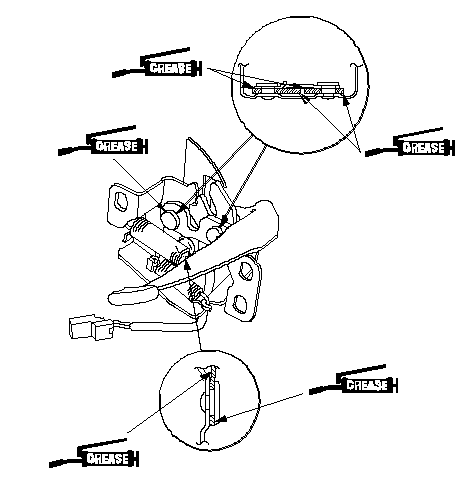 GREASE

GREASE

GREASE

GREASE

GREASE