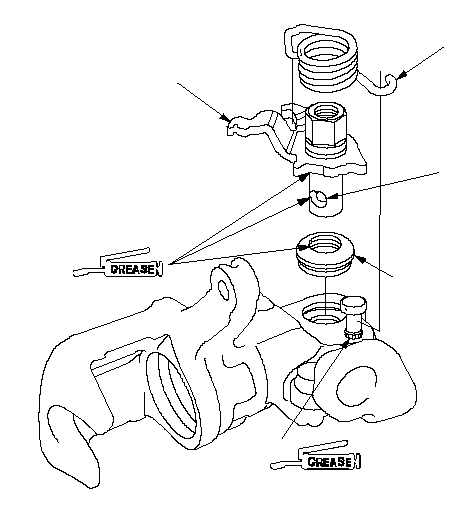 GREASE

GREASE