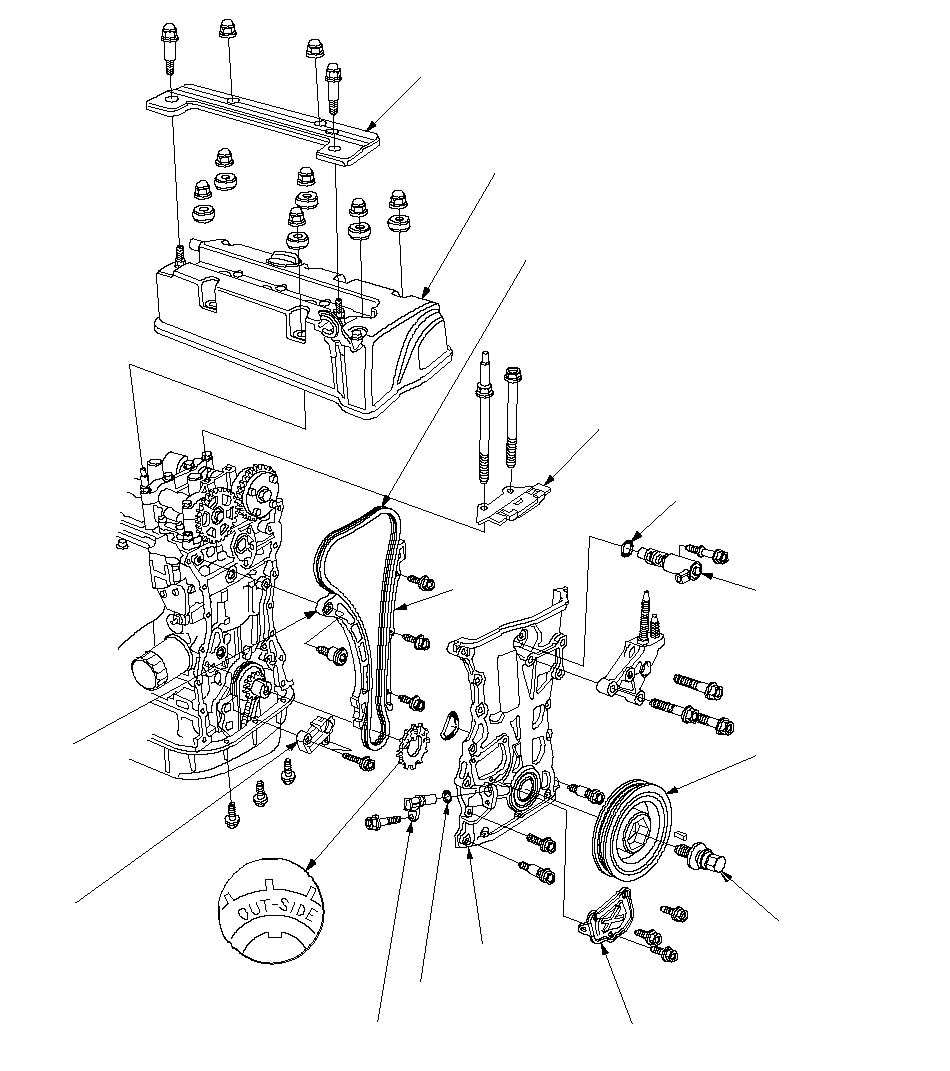 OUT-SIDE