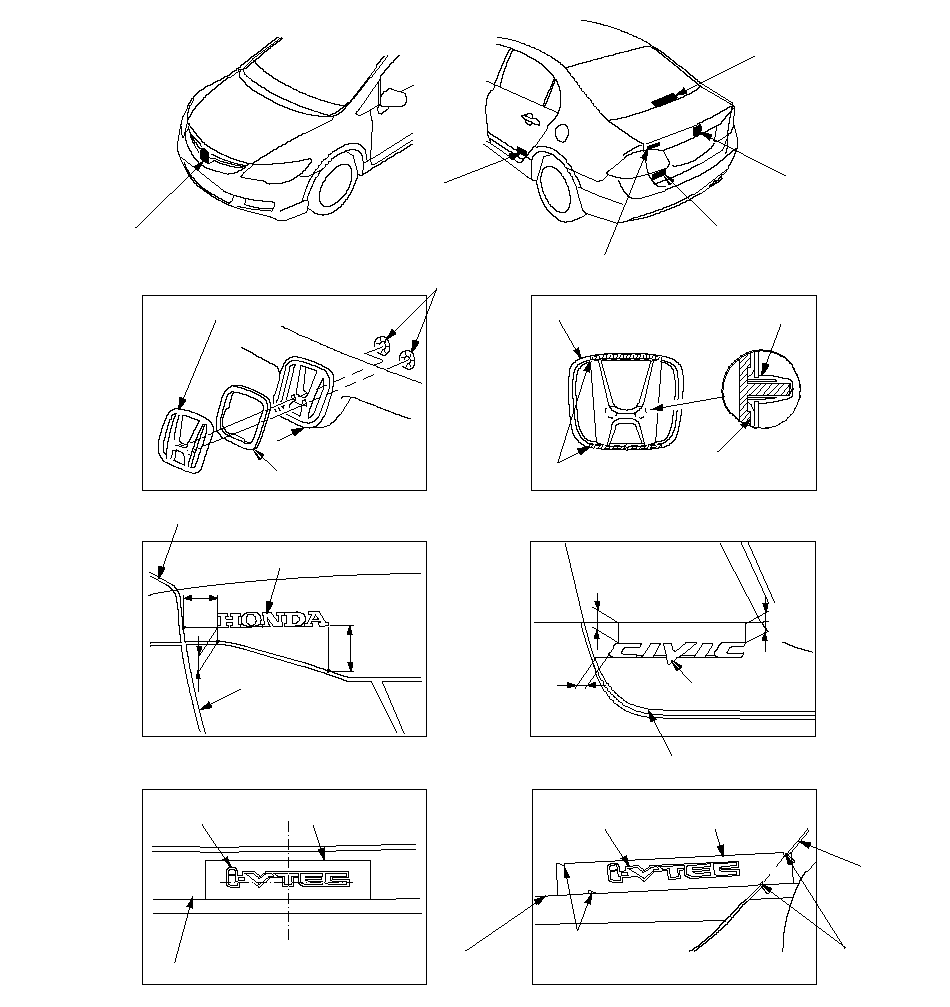 HONDA

CIVIC

i-VTEC

i-VTEC