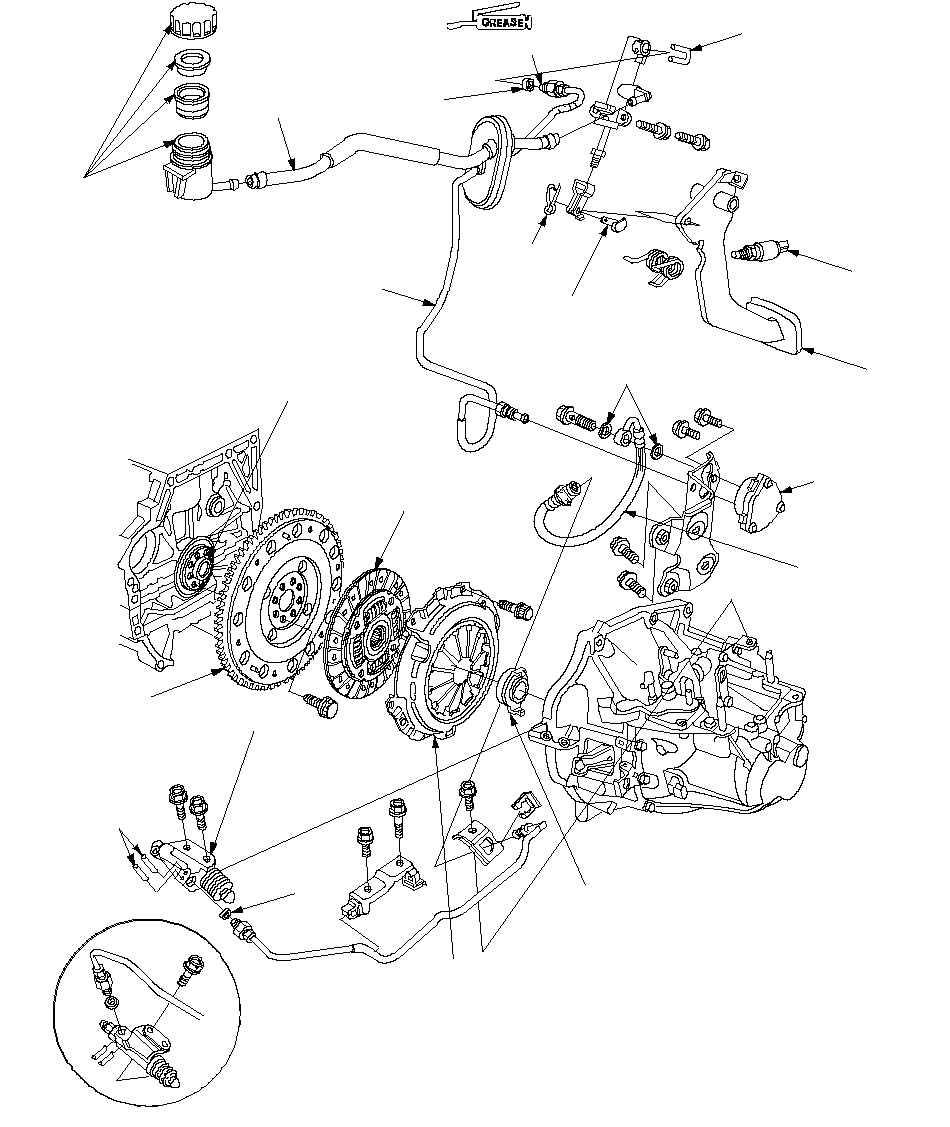 GREASE