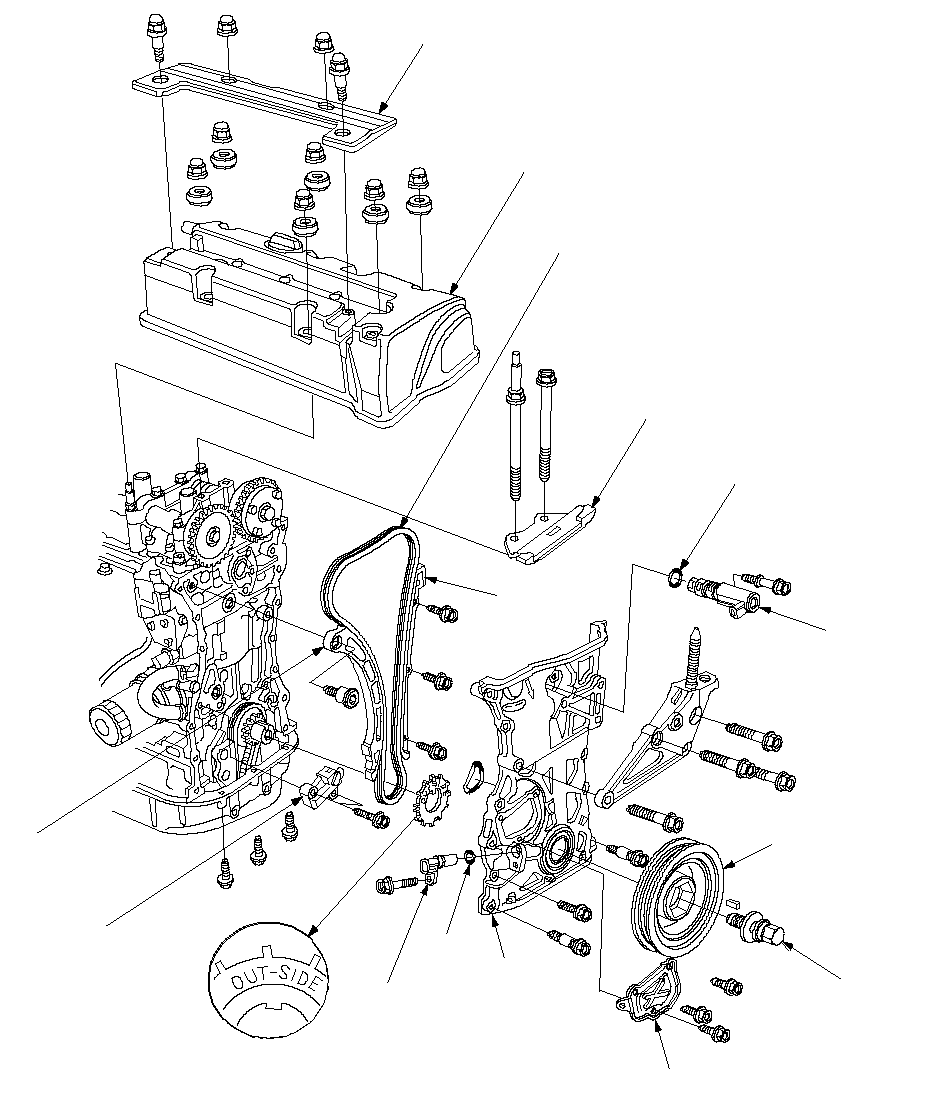 OUT-SIDE