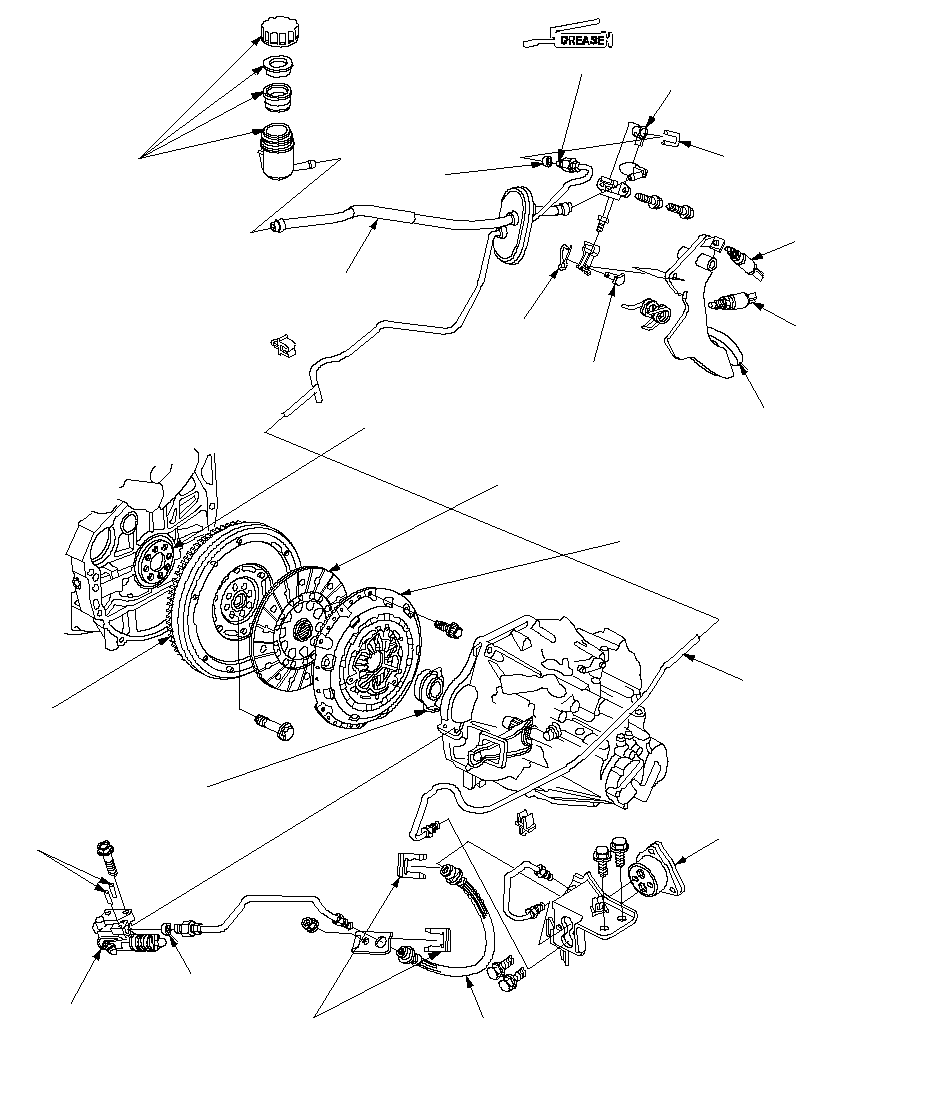 GREASE