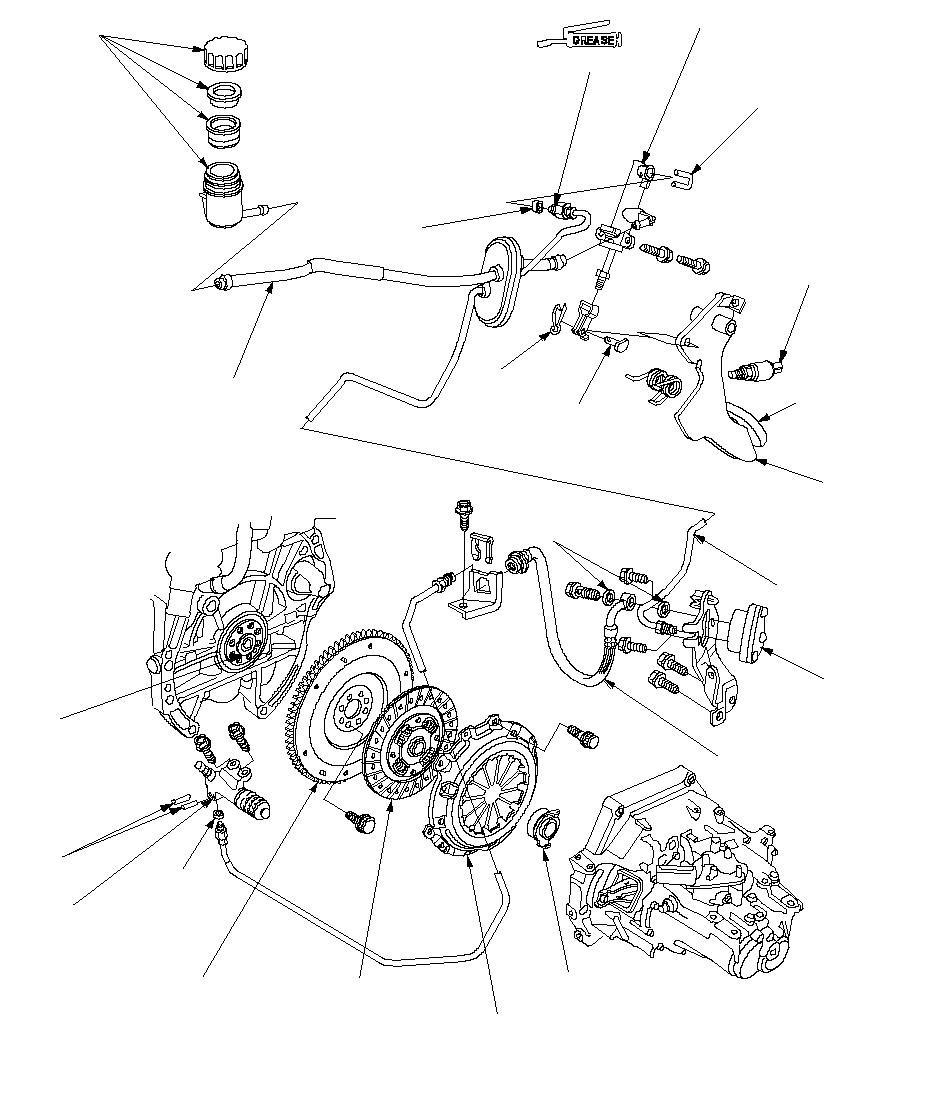 GREASE