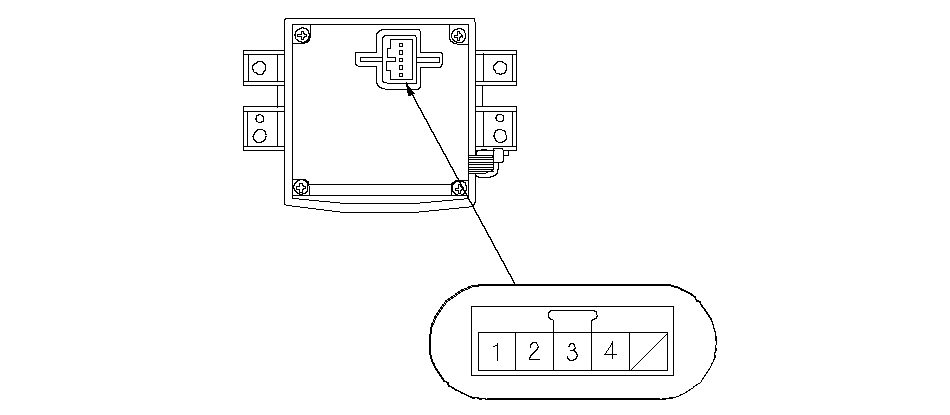 1 2 3 4