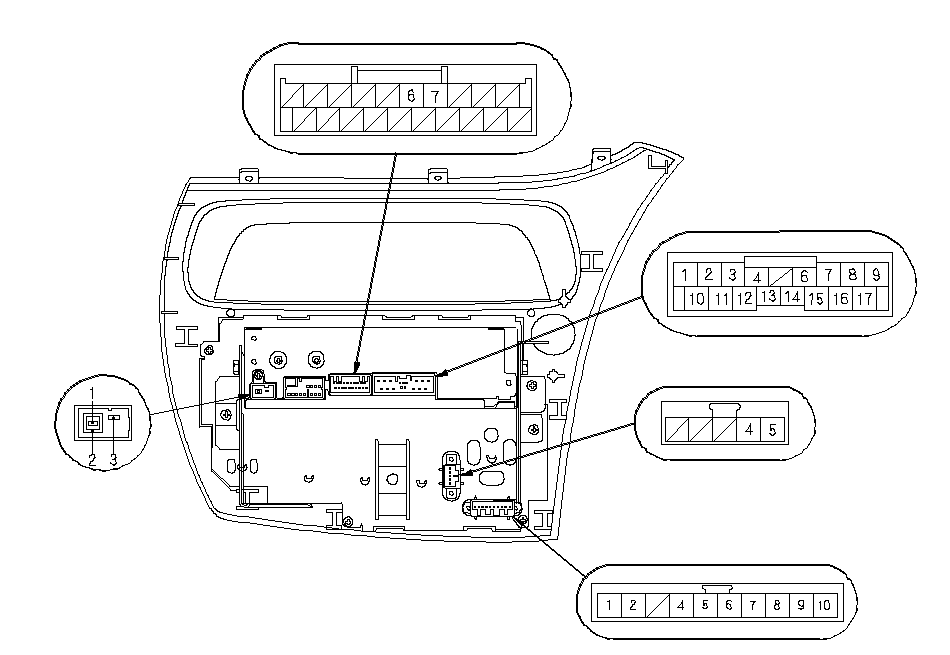 6 7

1 2 3 4 6 7 8 9
10 11 12 13 14 15 16 17

1
2 3

4 5

1 2 4 5 6 7 8 9 10