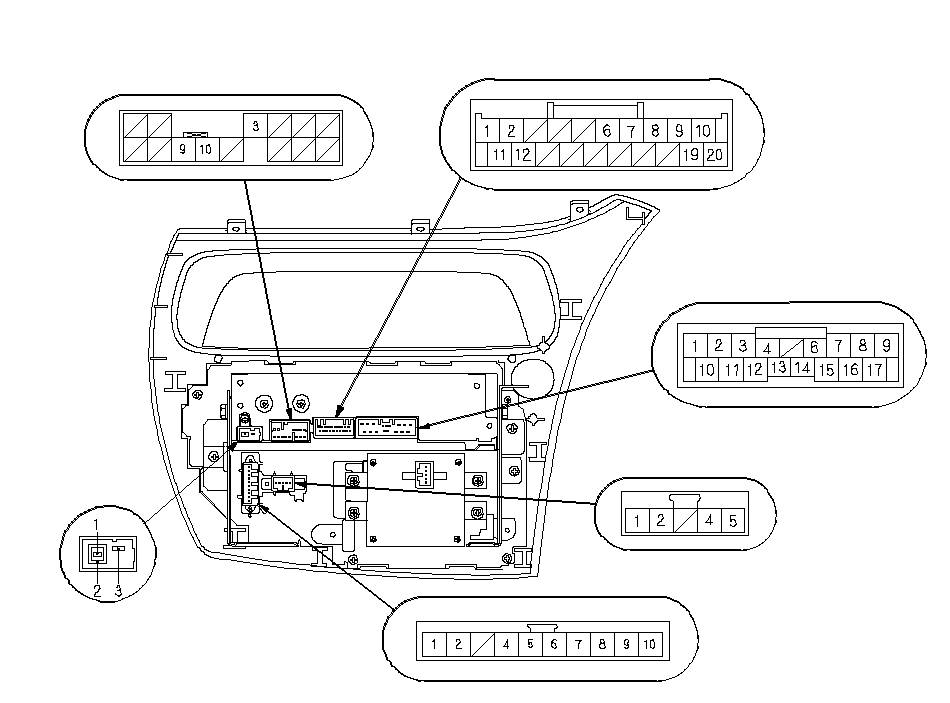 3
9 10

1 2 6 7 8 9 10
11 12 19 20

1 2 3 4 6 7 8 9
10 11 12 13 14 15 16 17

1 2 4 5

1
2 3

1 2 4 5 6 7 8 9 10