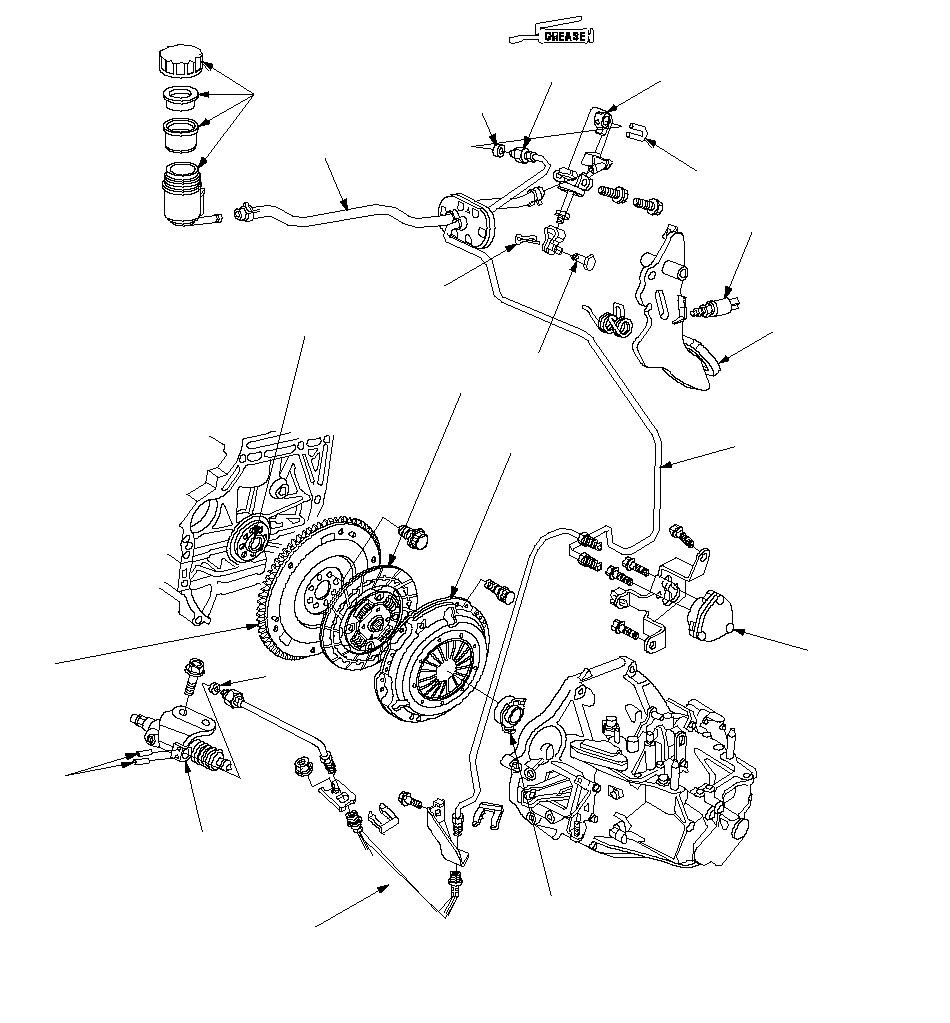 GREASE