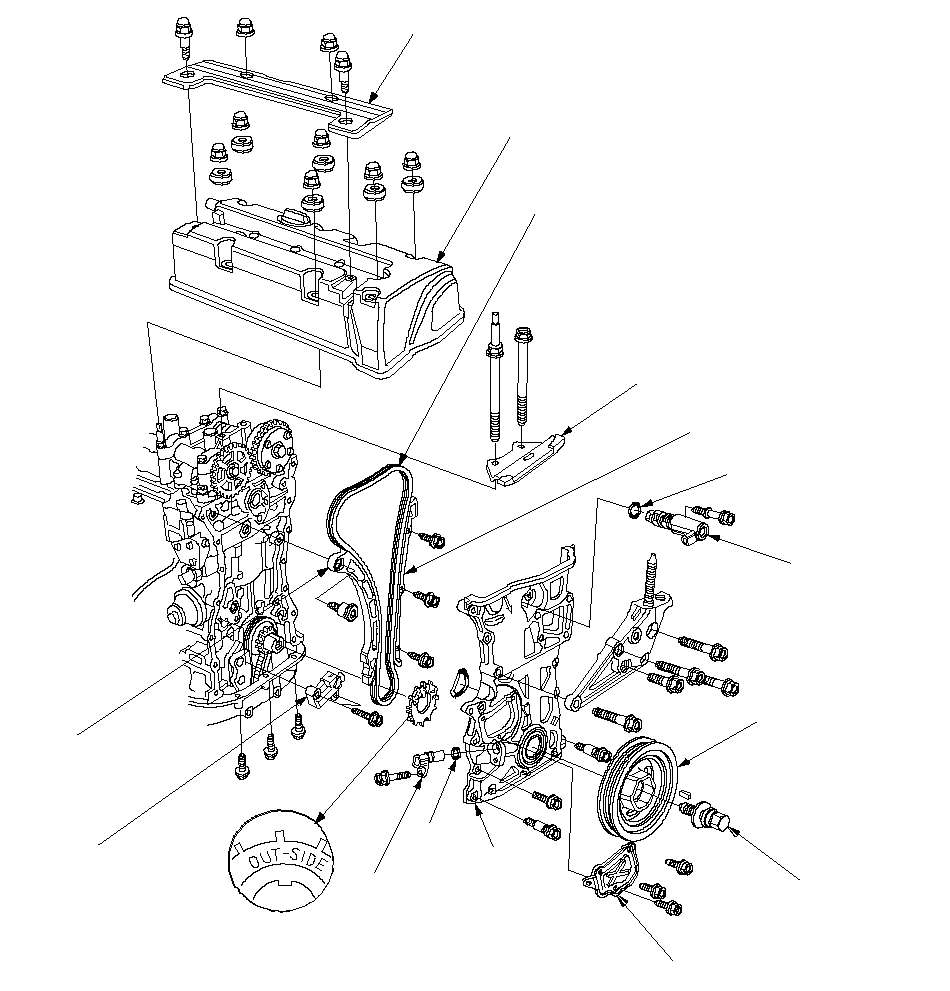 OUT-SIDE