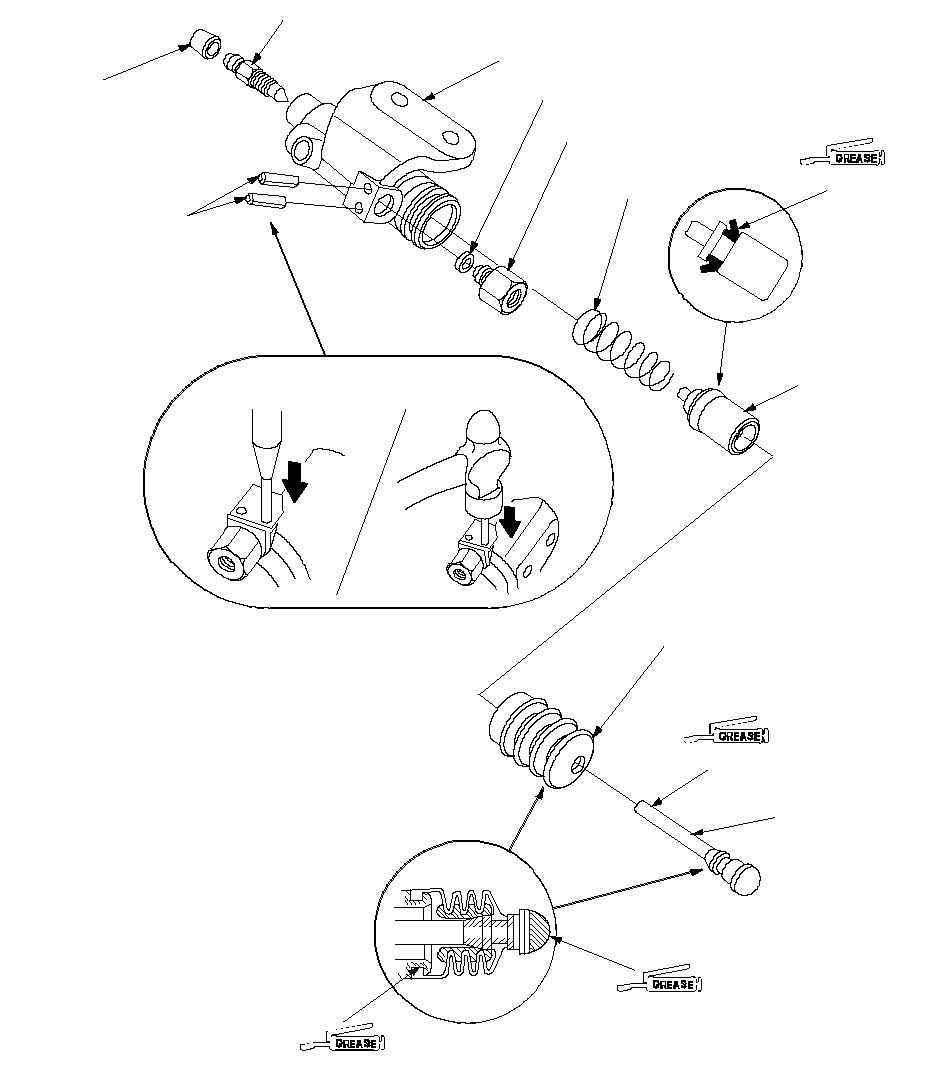 GREASE

GREASE

GREASE

GREASE